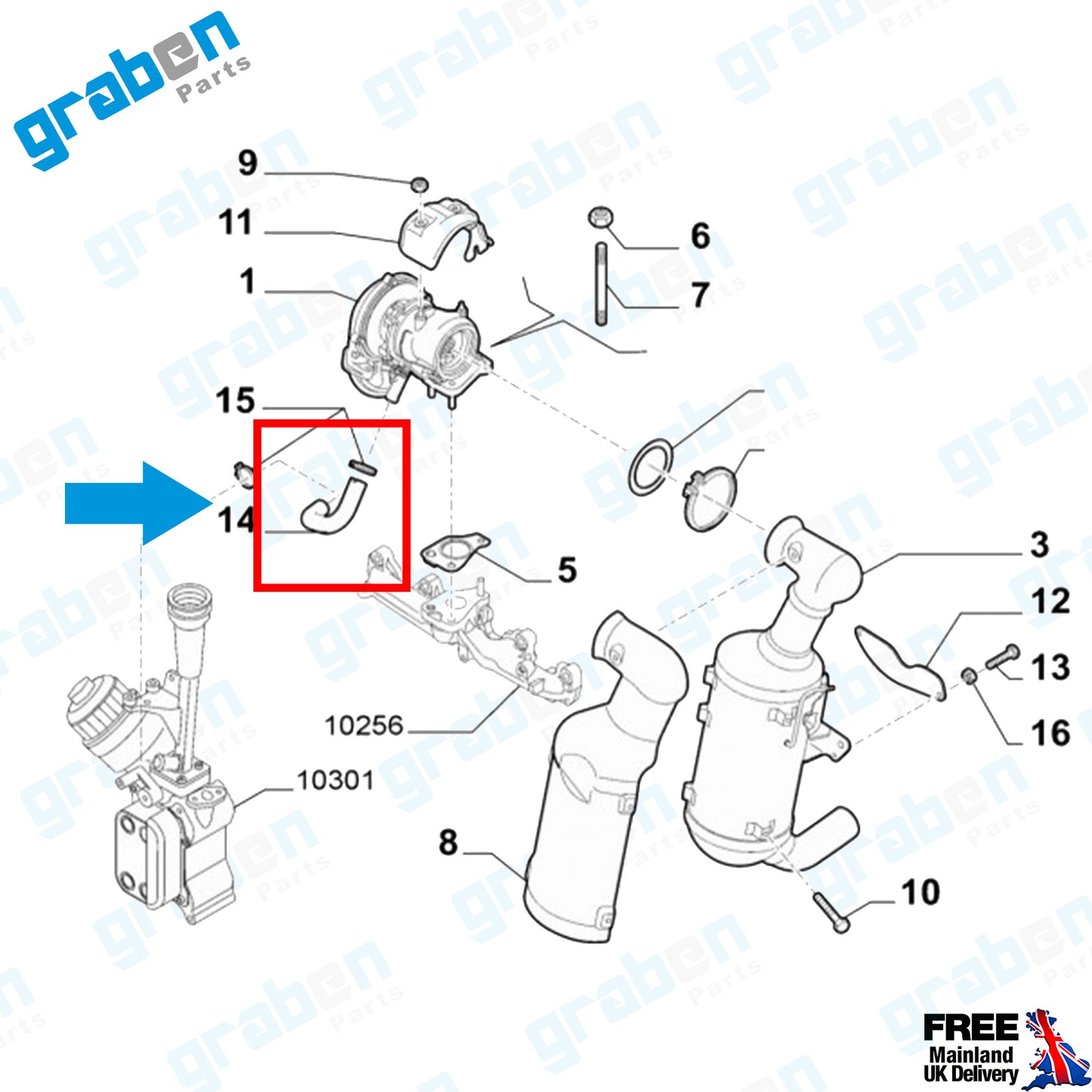 graben Parts

9
11
1
6
7
15
14
5
3
12
13
16
10256
10301
8
10

FREE Mainland UK Delivery