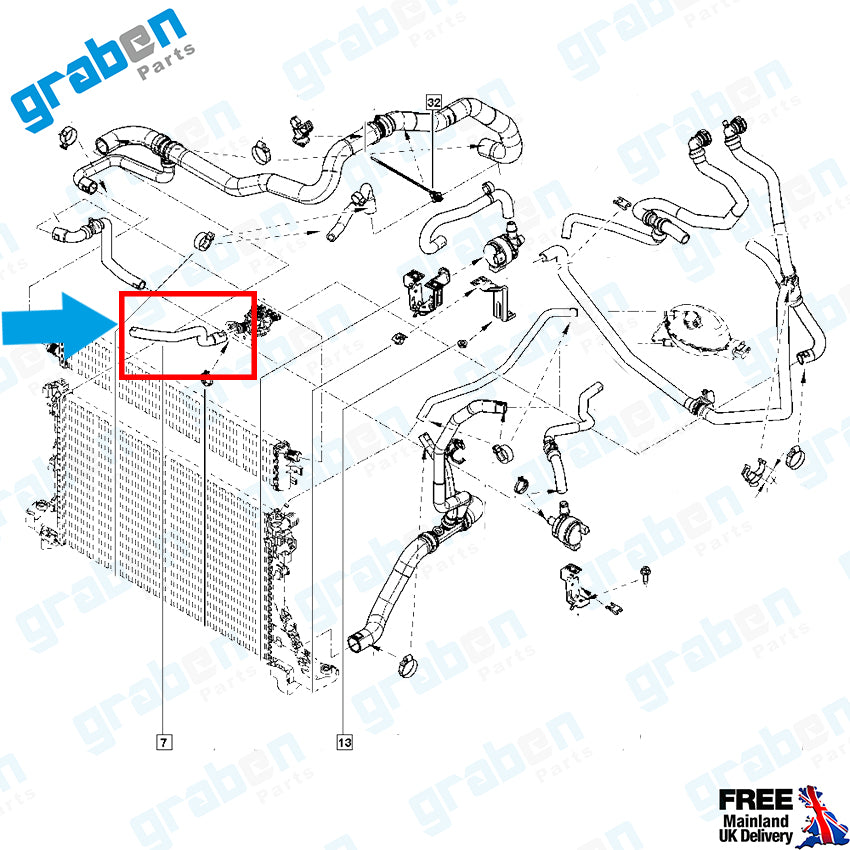 graben
Parts

32

7

13

FREE
Mainland
UK Delivery