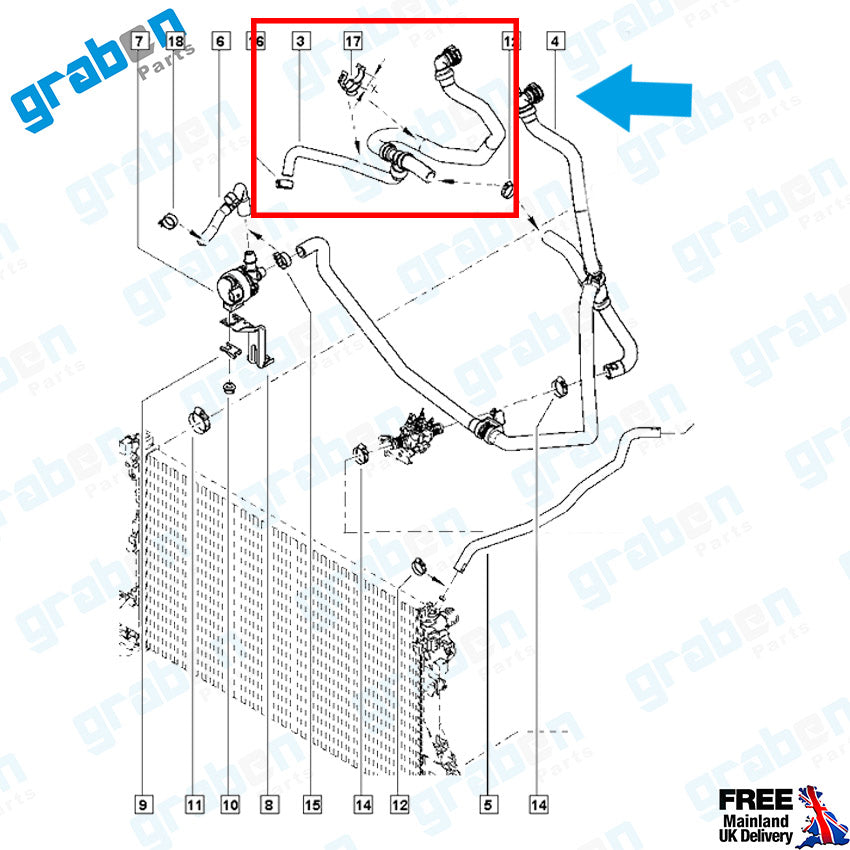 graben Parts

7
18
6
16
3
17
12
4

9
11
10
8
15
14
12
5
14

FREE
Mainland
UK Delivery