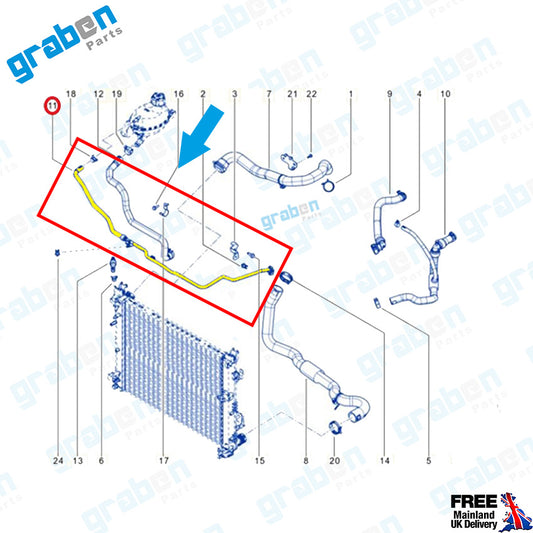 graben Parts

11 18 12 19 16 2 3 7 21 22 1 9 4 10

graben Parts

24 13 6 17 15 8 20 14 5

FREE Mainland UK Delivery