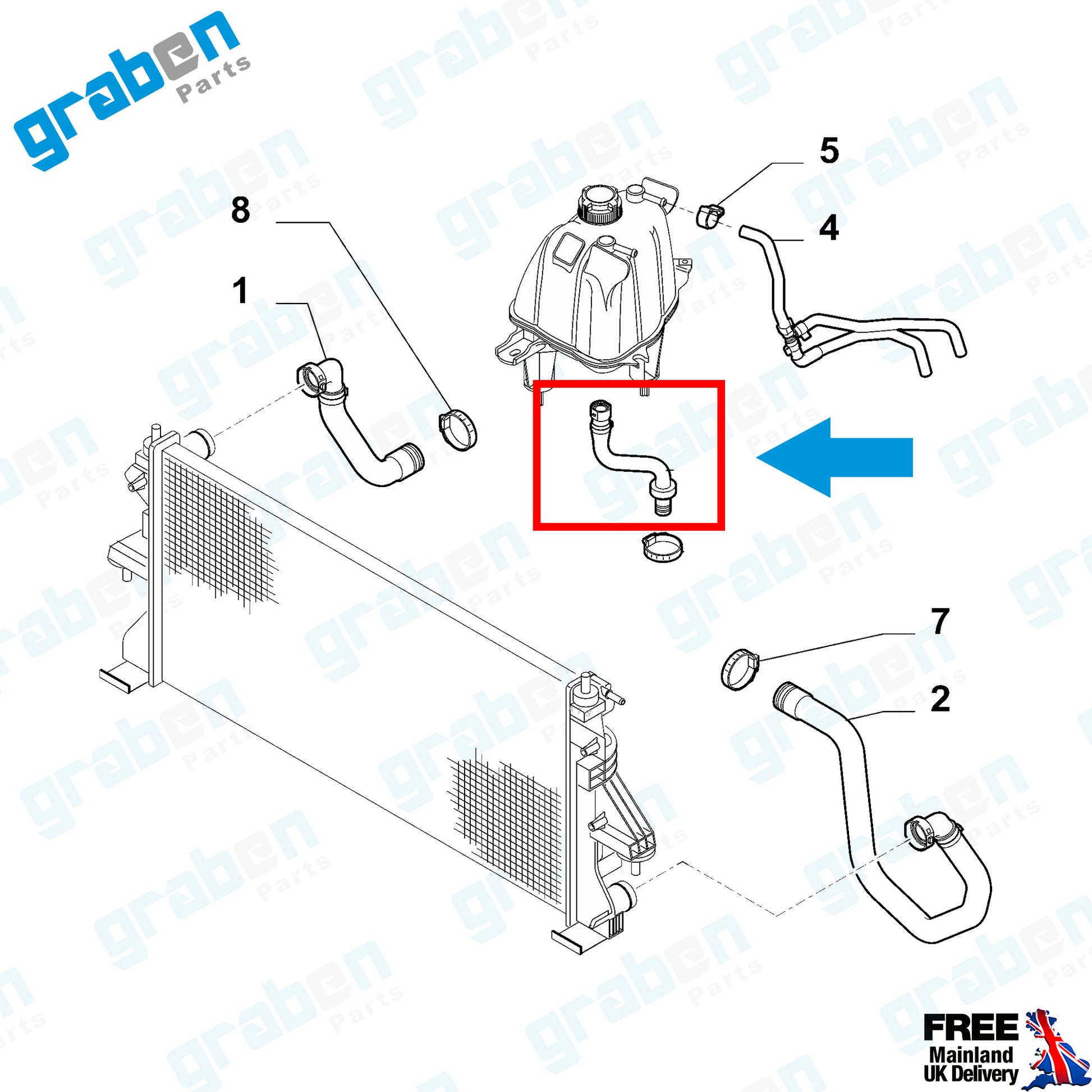 graben
Parts

5

8

4

1

7

2

FREE
Mainland
UK Delivery