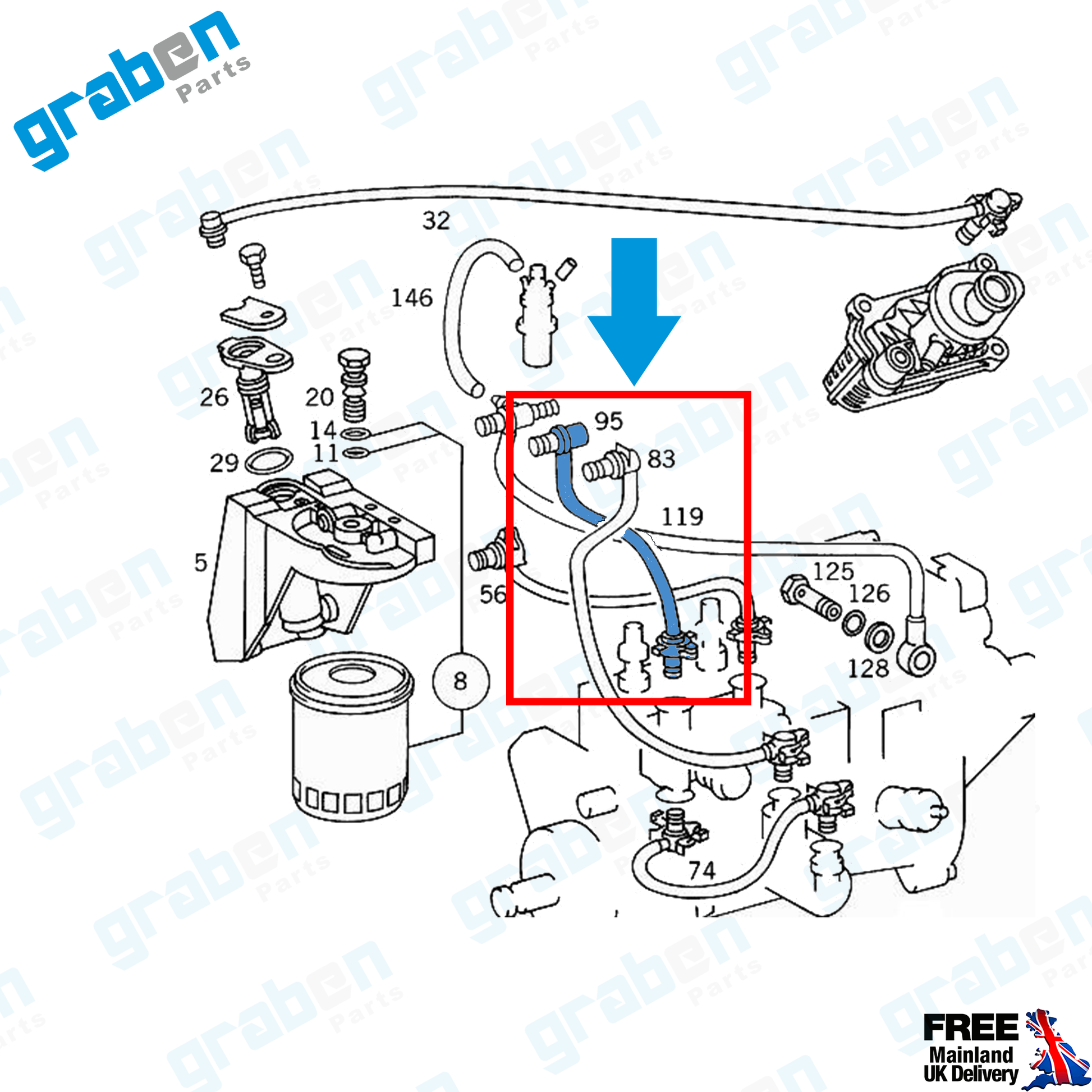 graben
Parts

32

146

26

20

14

11

29

5

8

95

83

119

56

125

126

128

74

FREE
Mainland
UK Delivery